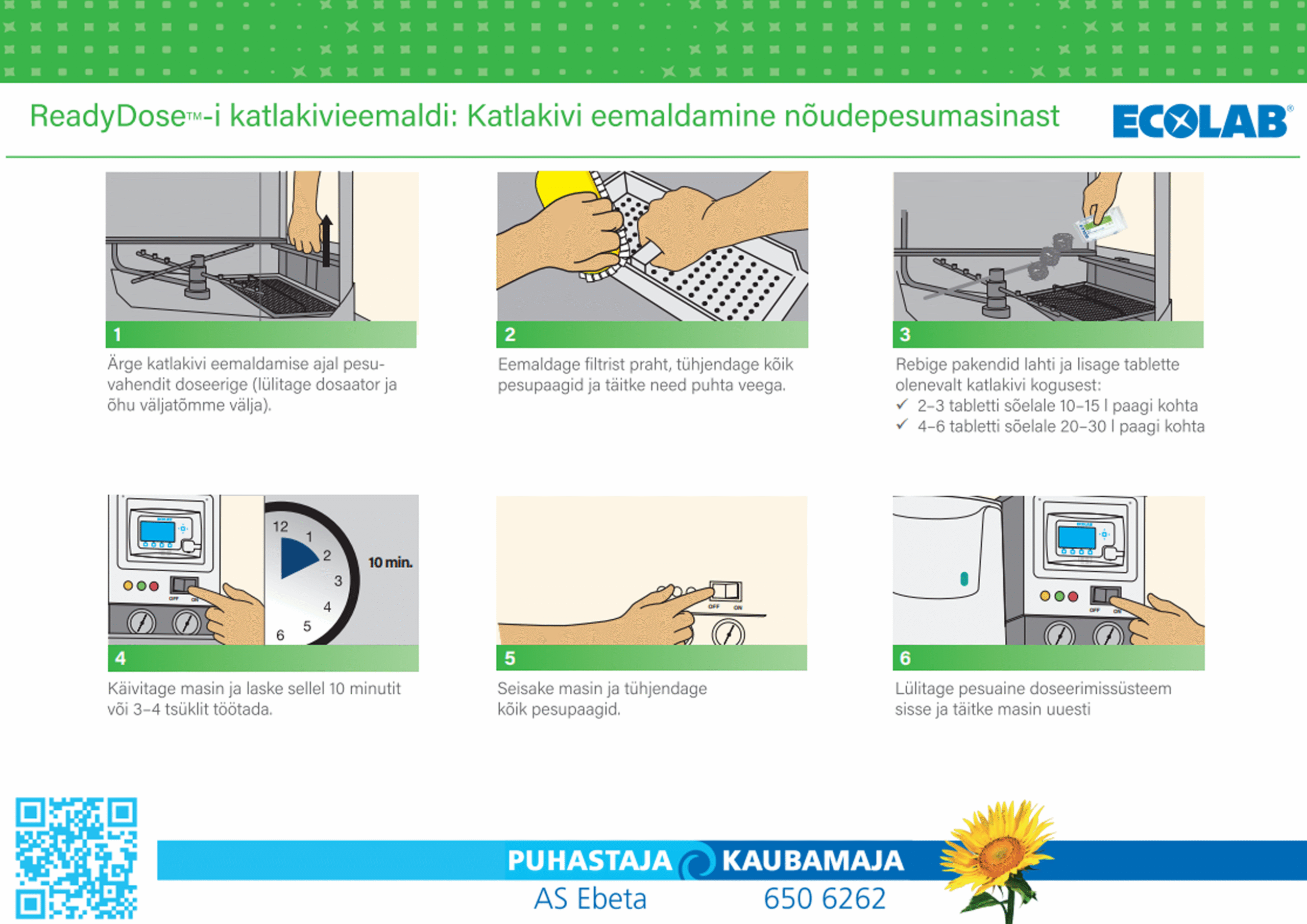 ReadyDose™-i katlakivieemaldi: Katlakivi eemaldamine nõudepesumasinast

ECOLAB®

1
Ärge katlakivi eemaldamise ajal pesuvahendit doseerige (lülitage dosaator ja õhu väljatõmme välja).

2
Eemaldage filtrist praht, tühjendage kõik pesupaagid ja täitke need puhta veega.

3
Rebige pakendid lahti ja lisage tablette olenevalt katlakivi kogusest:
✓ 2–3 tabletti sõelale 10–15 l paagi kohta
✓ 4–6 tabletti sõelale 20–30 l paagi kohta

12 1 2 3 4 5 6
10 min.
OFF ON

4
Käivitage masin ja laske sellel 10 minutit või 3–4 tsüklit töötada.

OFF ON

5
Seisake masin ja tühjendage kõik pesupaagid.

OFF ON

6
Lülitage pesuaine doseerimissüsteem sisse ja täitke masin uuesti

PUHASTAJA KAUBAMAJA
AS Ebeta 650 6262