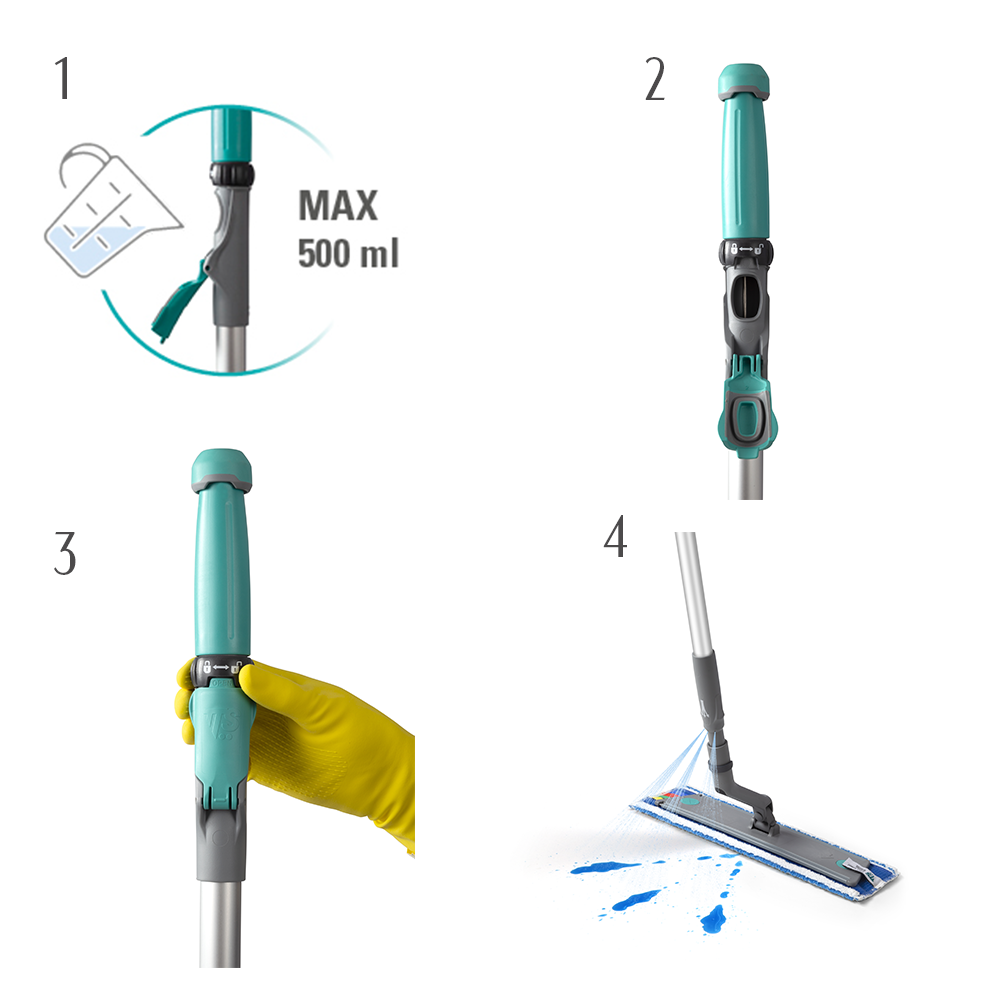 1

MAX
500 ml

2

3

4